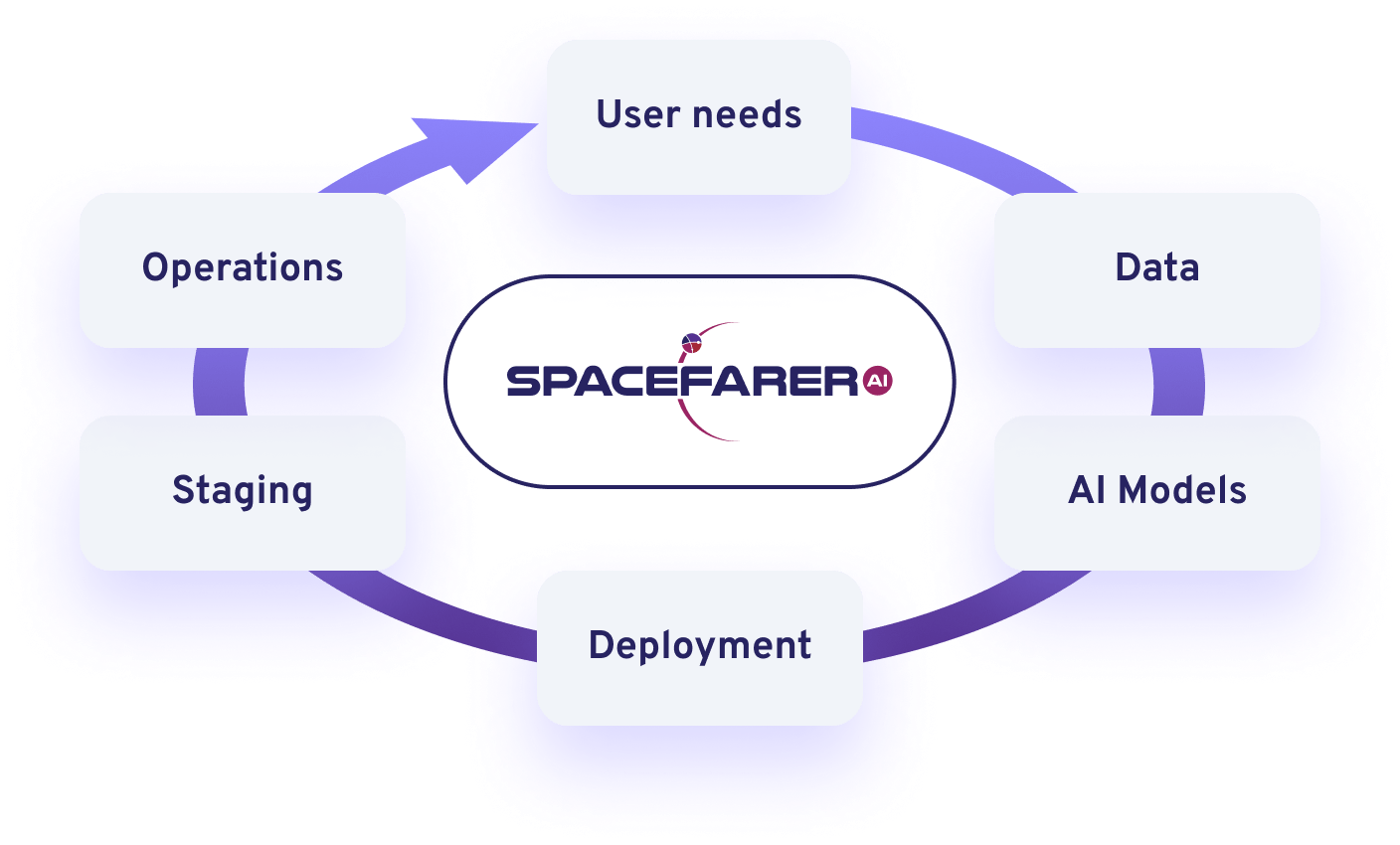 User needs

Data

AI Models

Deployment

Staging

Operations

SPACEFARER AI